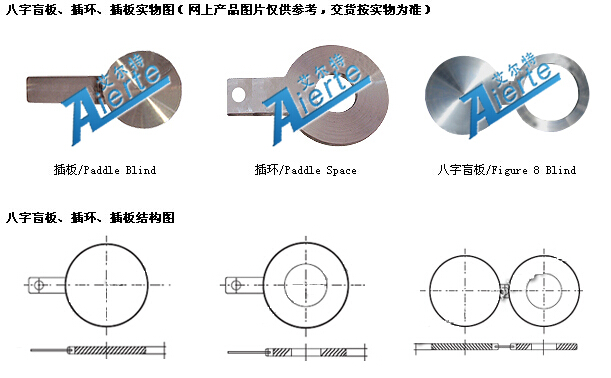 八字盲板、插环、插板实物图（网上产品图片仅供参考，交货按实物为准）

艾尔特 Aierte

艾尔特 Aierte

艾尔特 Aierte

插板/Paddle Blind

插环/Paddle Space

八字盲板/Figure 8 Blind

八字盲板、插环、插板结构图