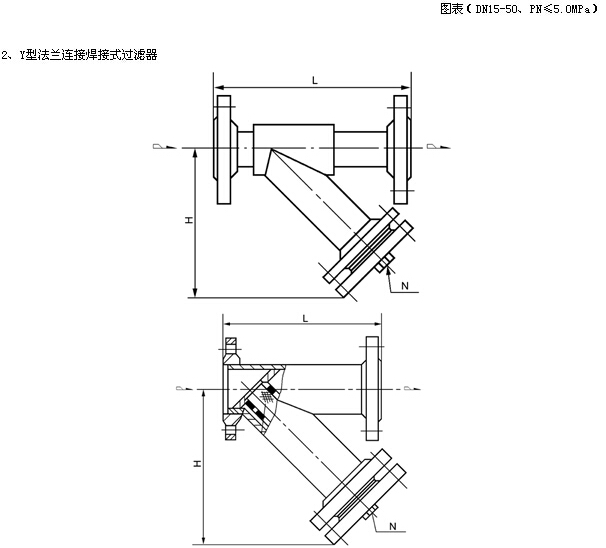 图表（DN15-50、PN≤5.0MPa）

2、Y型法兰连接焊接式过滤器

L

H

N

L

H

N