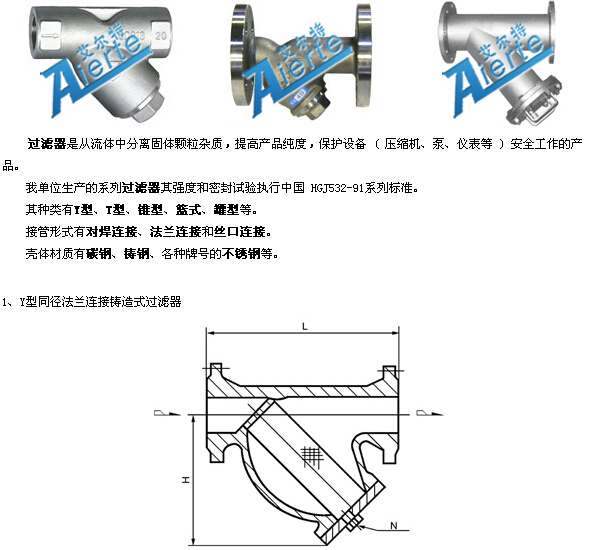 艾尔特 Aierte

20

艾尔特 Aierte

艾尔特 Aierte

过滤器是从流体中分离固体颗粒杂质，提高产品纯度，保护设备 （ 压缩机、泵、仪表等 ） 安全工作的产品。

我单位生产的系列过滤器其强度和密封试验执行中国 HGJ532-91系列标准。

其种类有Y型、T型、锥型、篮式、罐型等。

接管形式有对焊连接、法兰连接和丝口连接。

壳体材质有碳钢、铸钢、各种牌号的不锈钢等。

1、Y型同径法兰连接铸造式过滤器

L

H

N